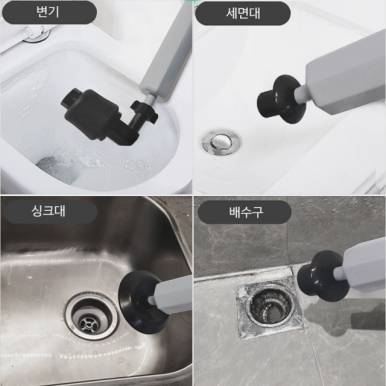 변기

세면대

싱크대

배수구